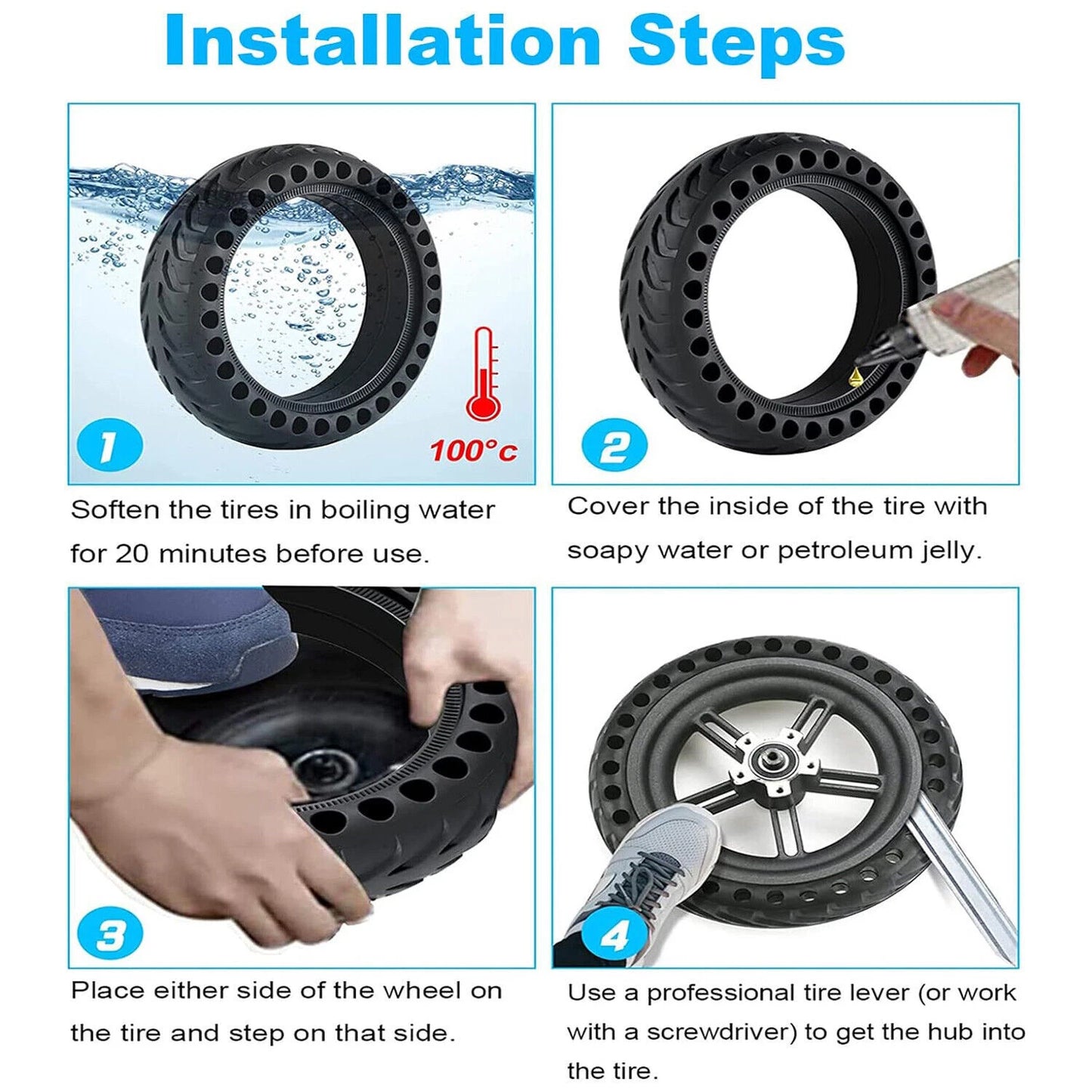 Installation Steps

1

100°c

Soften the tires in boiling water for 20 minutes before use.

2

Cover the inside of the tire with soapy water or petroleum jelly.

3

Place either side of the wheel on the tire and step on that side.

4

Use a professional tire lever (or work with a screwdriver) to get the hub into the tire.