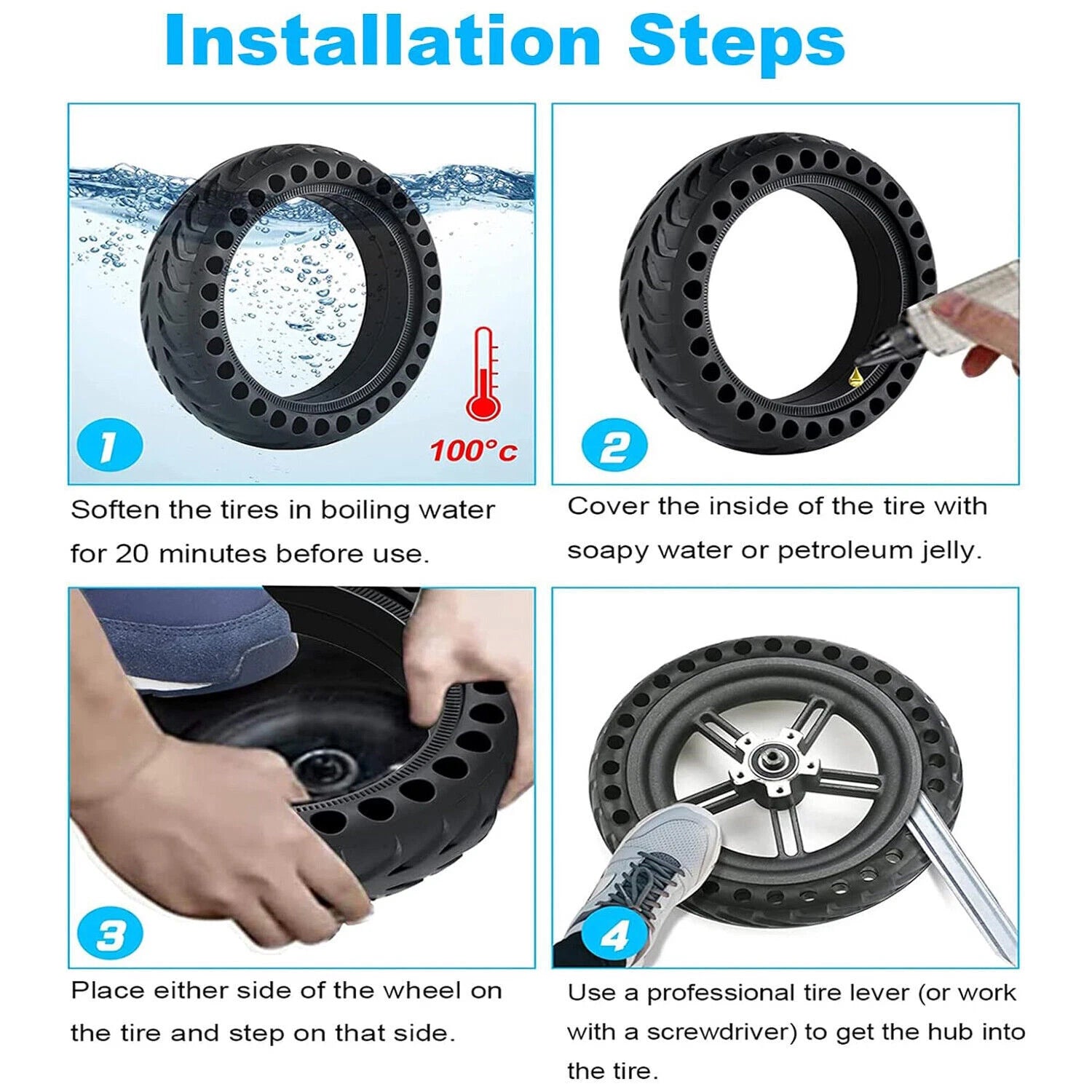 Installation Steps

1

100°c

Soften the tires in boiling water for 20 minutes before use.

2

Cover the inside of the tire with soapy water or petroleum jelly.

3

Place either side of the wheel on the tire and step on that side.

4

Use a professional tire lever (or work with a screwdriver) to get the hub into the tire.