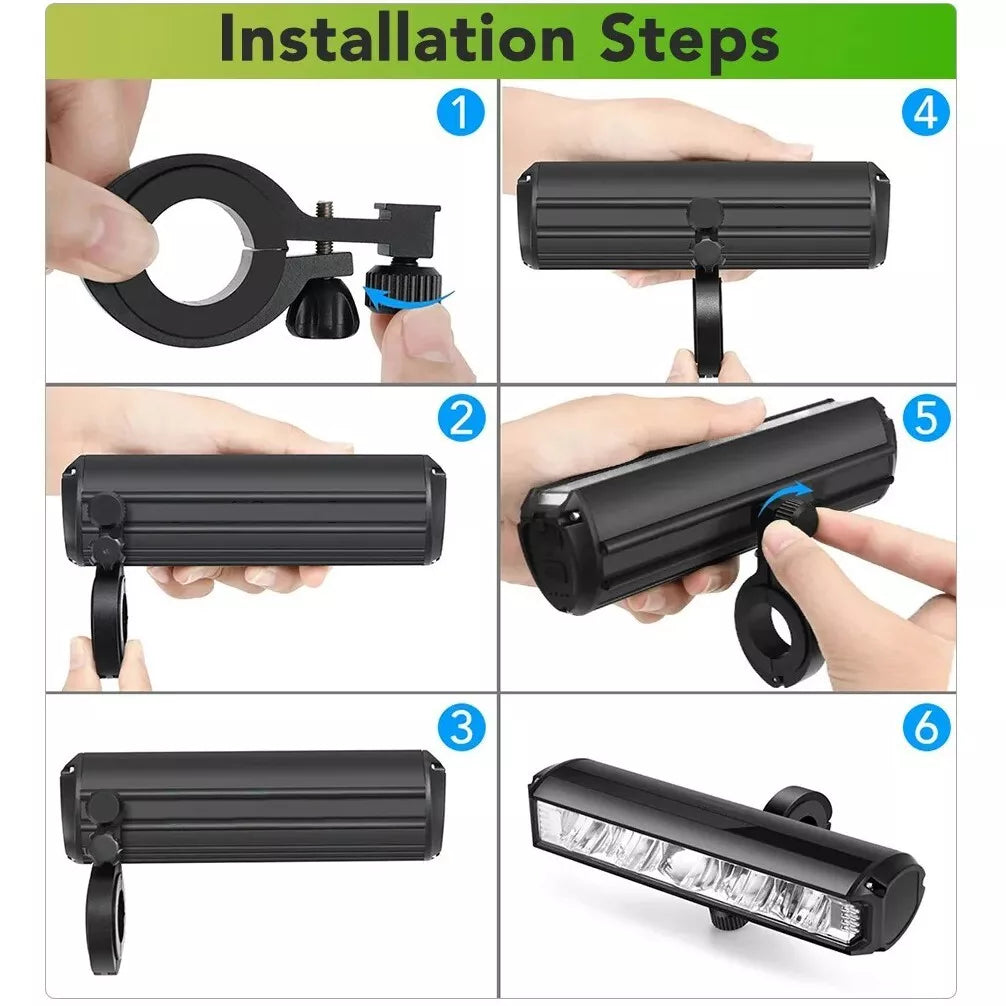 Installation Steps

1

4

2

5

3

6