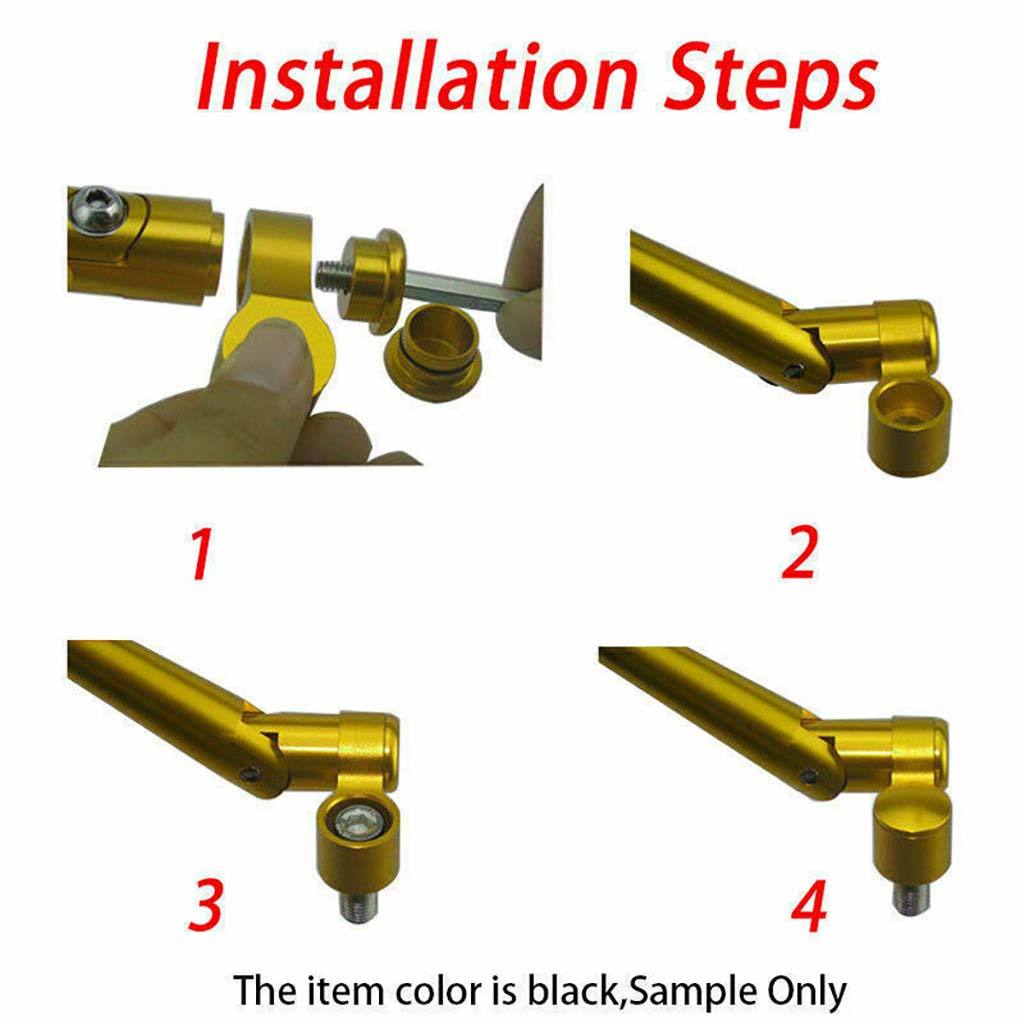 Installation Steps

1

2

3

4

The item color is black,Sample Only