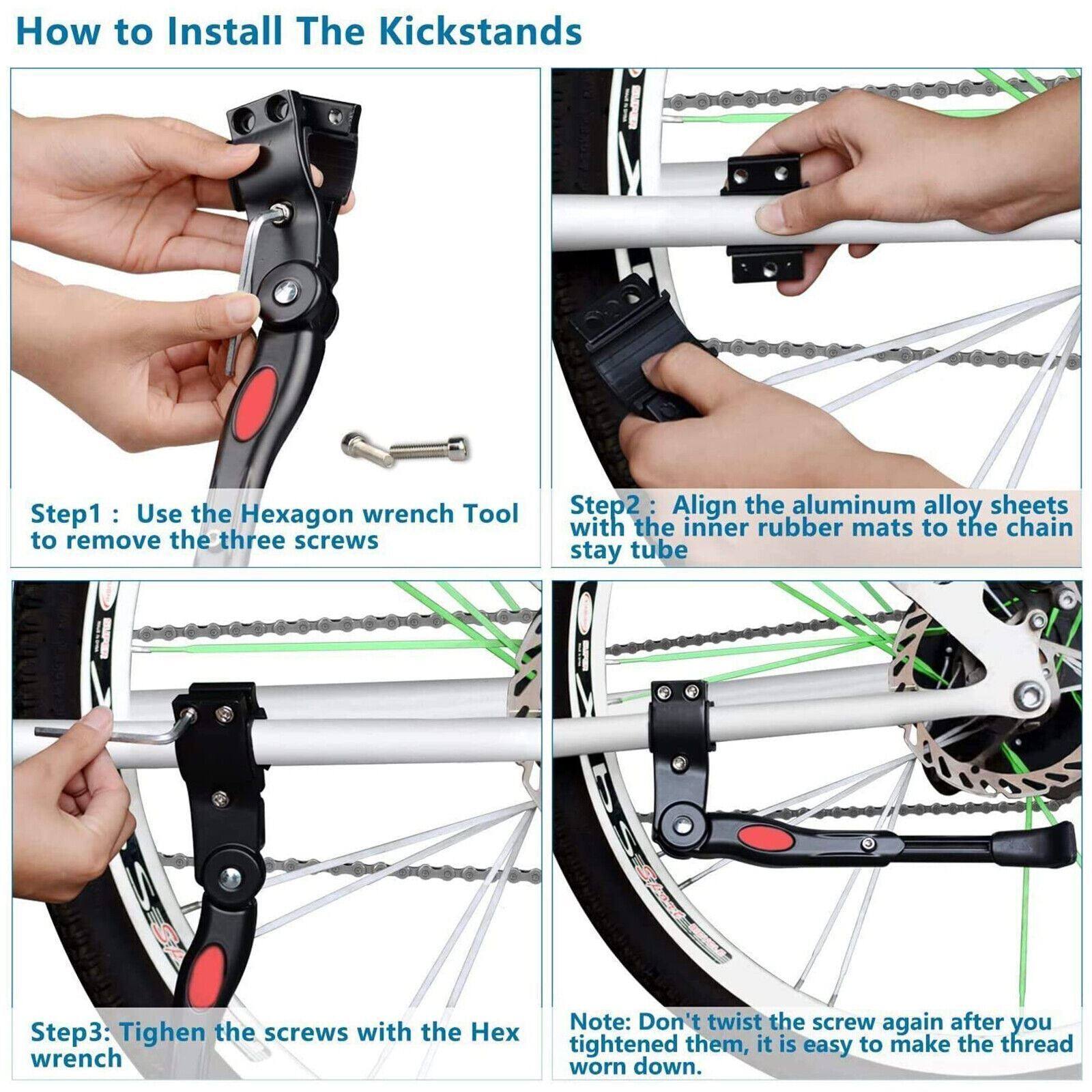 How to Install The Kickstands

Step1 : Use the Hexagon wrench Tool to remove the three screws

Step2 : Align the aluminum alloy sheets with the inner rubber mats to the chain stay tube

Step3: Tighen the screws with the Hex wrench

Note: Don't twist the screw again after you tightened them, it is easy to make the thread worn down.