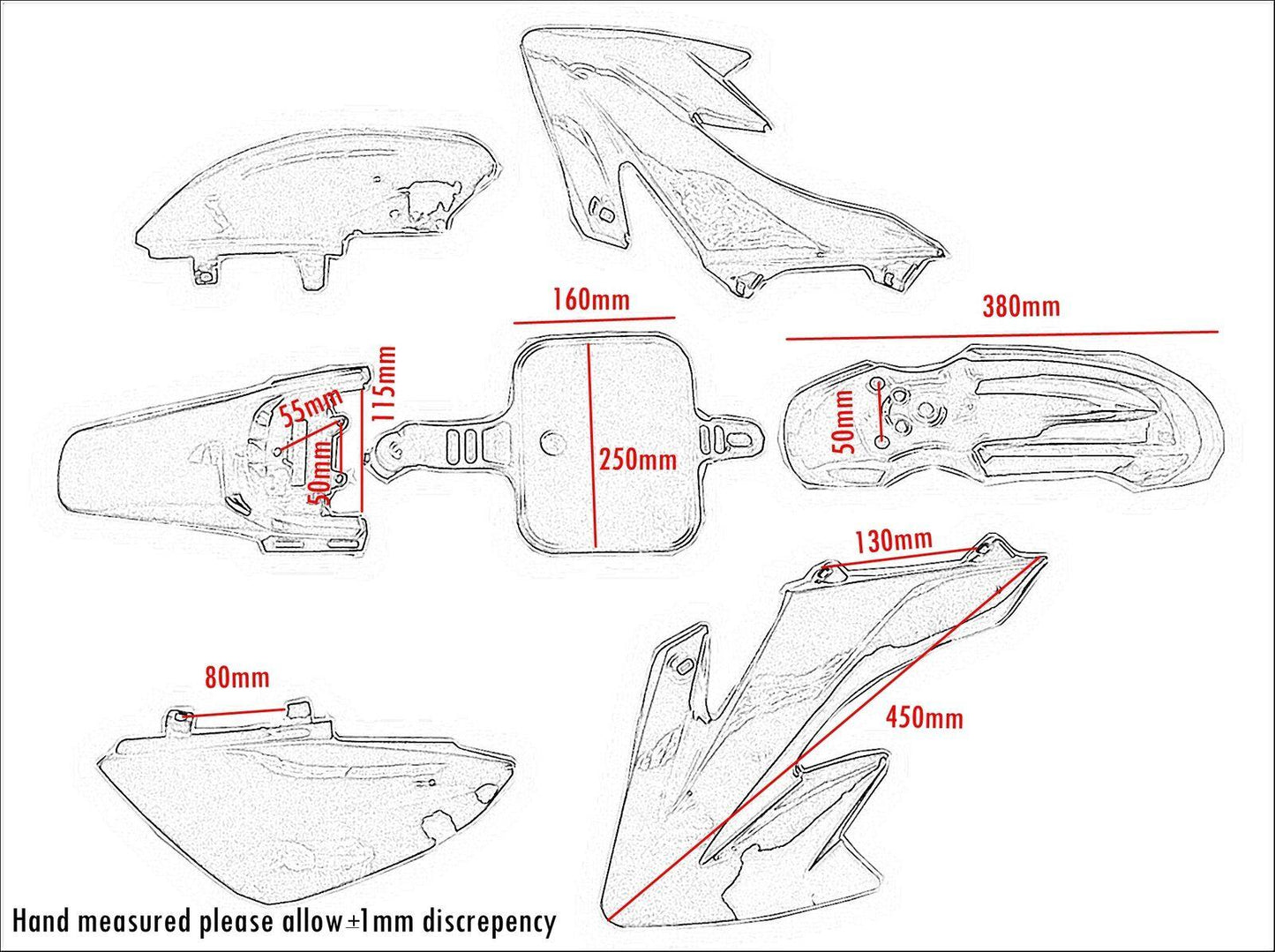 160mm

380mm

55mm

115mm

50mm

250mm

50mm

130mm

80mm

450mm

Hand measured please allow±1mm discrepency