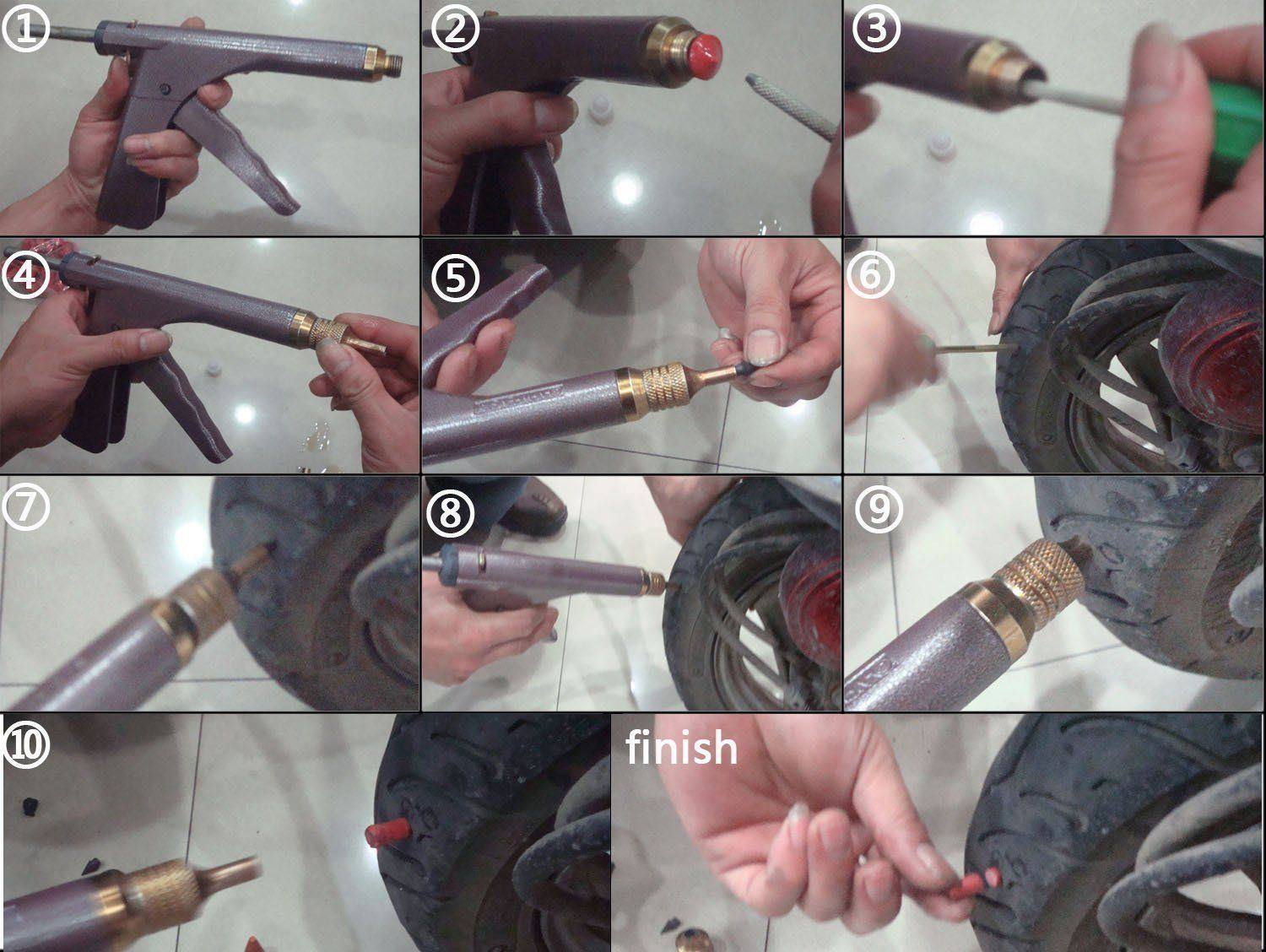 ①

②

③

④

⑤

⑥

⑦

⑧

⑨

⑩

finish