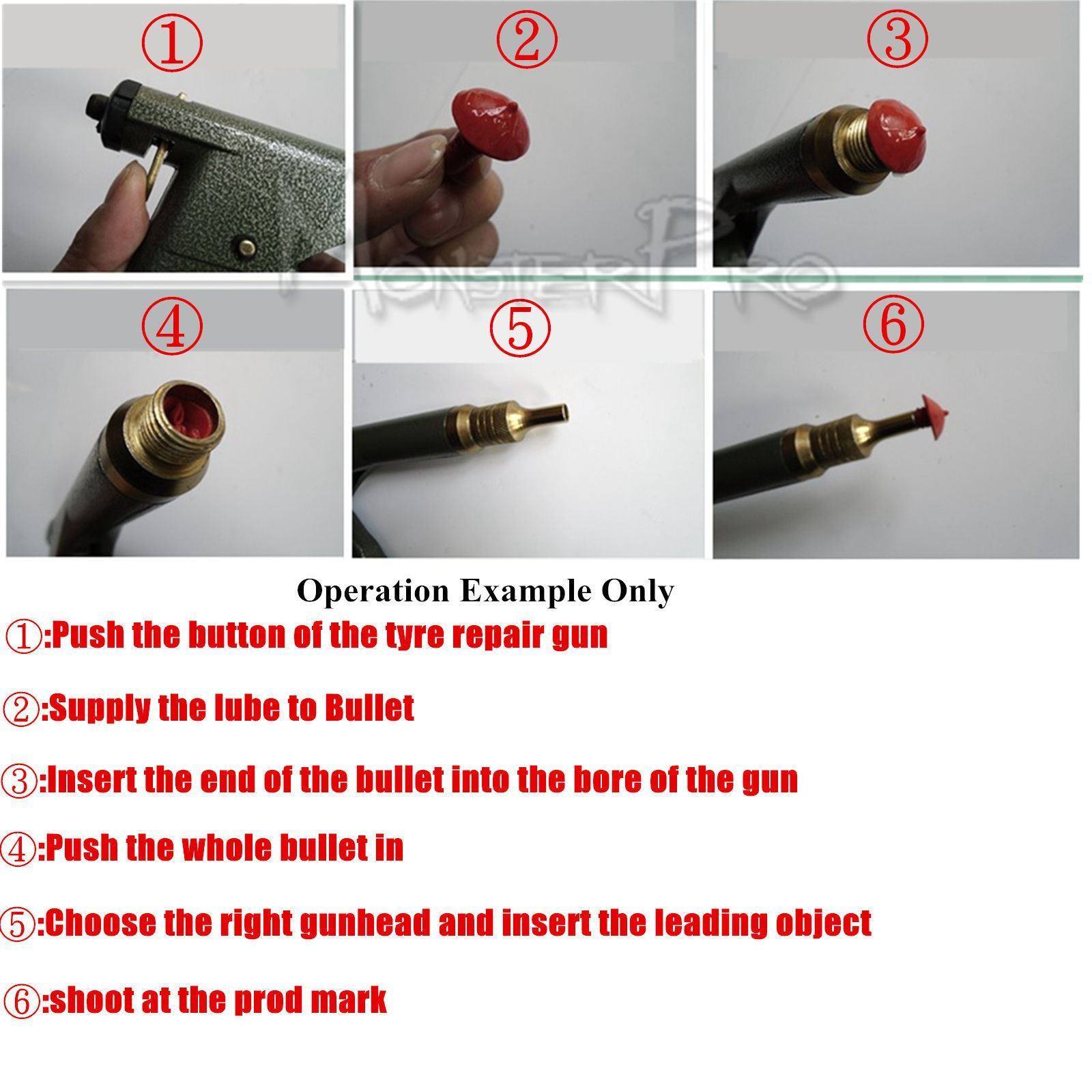 ①

②

③

MonsterPro

④

⑤

⑥

Operation Example Only

①:Push the button of the tyre repair gun

②:Supply the lube to Bullet

③:Insert the end of the bullet into the bore of the gun

④:Push the whole bullet in

⑤:Choose the right gunhead and insert the leading object

⑥:shoot at the prod mark