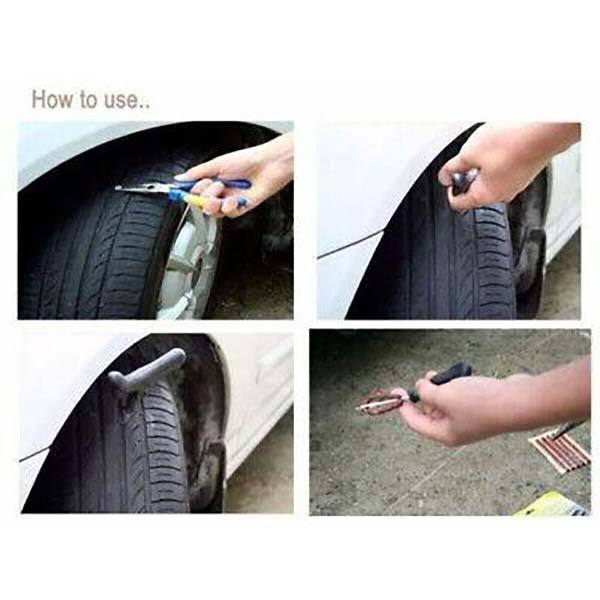 How to use..