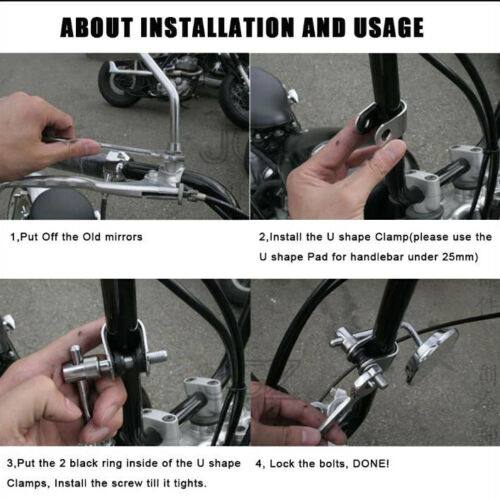 ABOUT INSTALLATION AND USAGE

1,Put Off the Old mirrors

2,Install the U shape Clamp(please use the U shape Pad for handlebar under 25mm)

3,Put the 2 black ring inside of the U shape Clamps, Install the screw till it tights.

4, Lock the bolts, DONE!