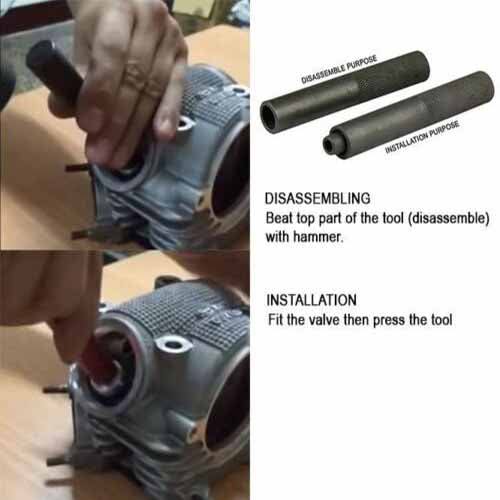 DISASSEMBLE PURPOSE

INSTALLATION PURPOSE

DISASSEMBLING
Beat top part of the tool (disassemble) with hammer.

INSTALLATION
Fit the valve then press the tool