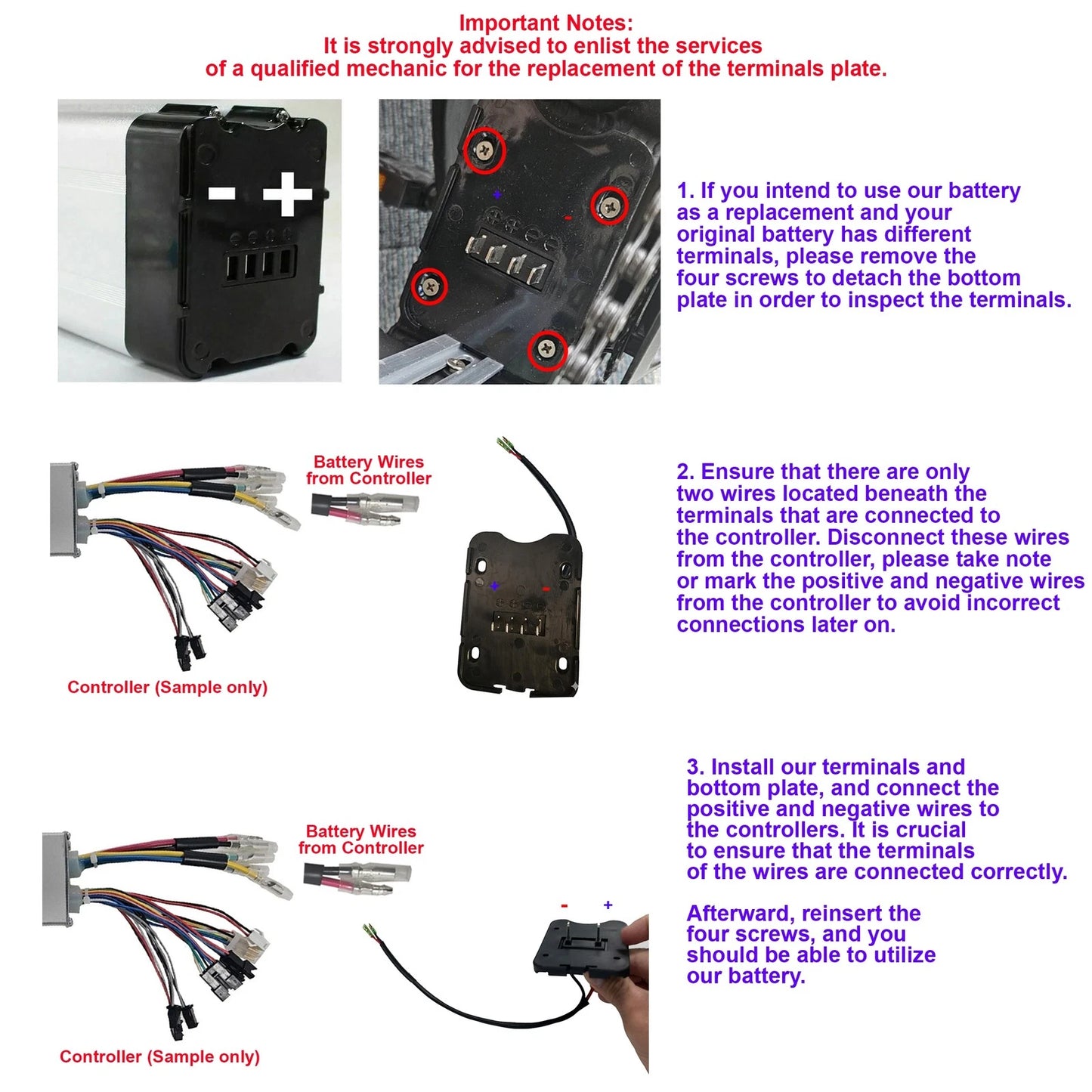 Important Notes:
It is strongly advised to enlist the services of a qualified mechanic for the replacement of the terminals plate.

- +

+ -

1. If you intend to use our battery as a replacement and your original battery has different terminals, please remove the four screws to detach the bottom plate in order to inspect the terminals.

Battery Wires from Controller

+ -

Controller (Sample only)

2. Ensure that there are only two wires located beneath the terminals that are connected to the controller. Disconnect these wires from the controller, please take note or mark the positive and negative wires from the controller to avoid incorrect connections later on.

Battery Wires from Controller

- +

Controller (Sample only)

3. Install our terminals and bottom plate, and connect the positive and negative wires to the controllers. It is crucial to ensure that the terminals of the wires are connected correctly.

Afterward, reinsert the four screws, and you should be able to utilize our battery.