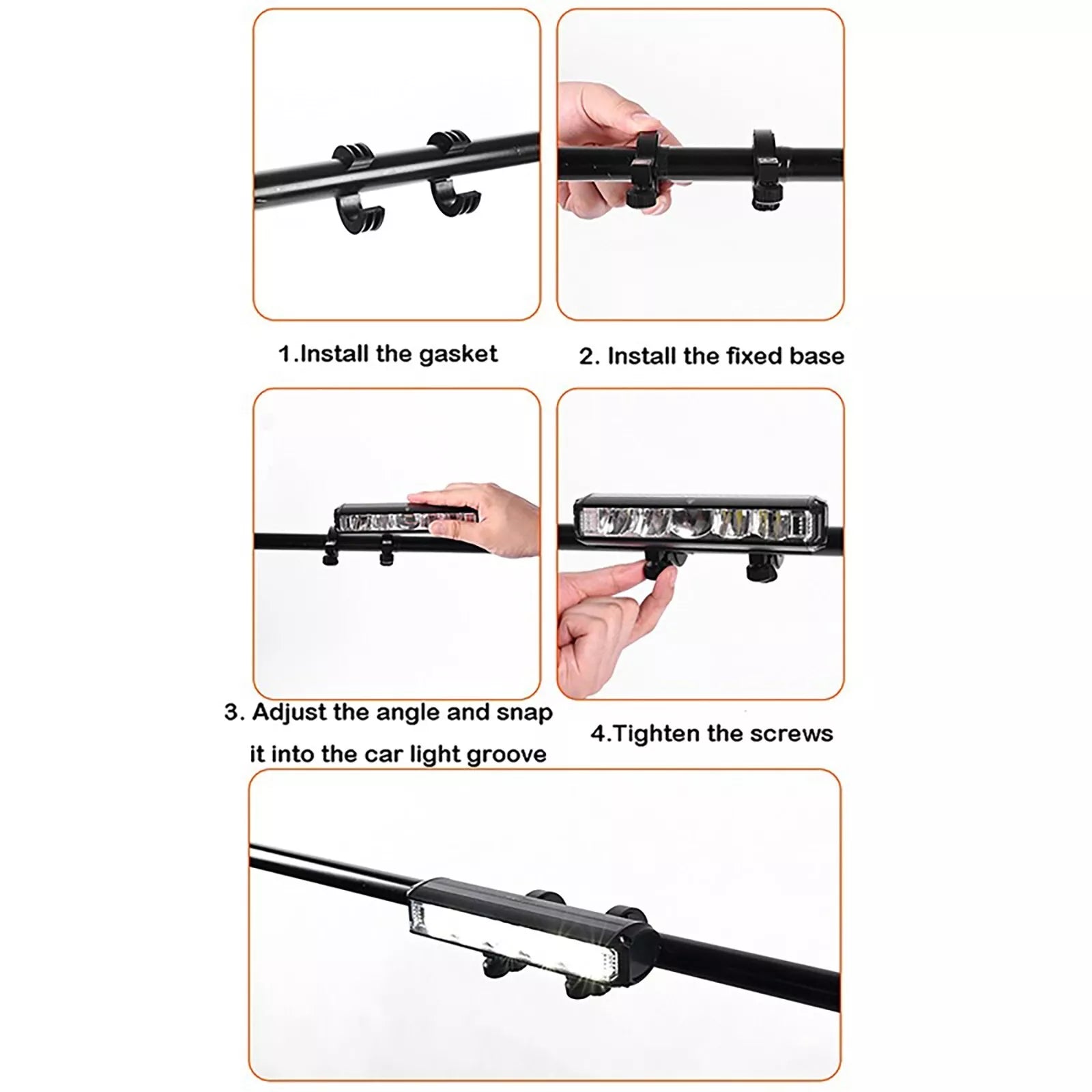 1.Install the gasket

2. Install the fixed base

3. Adjust the angle and snap it into the car light groove

4.Tighten the screws