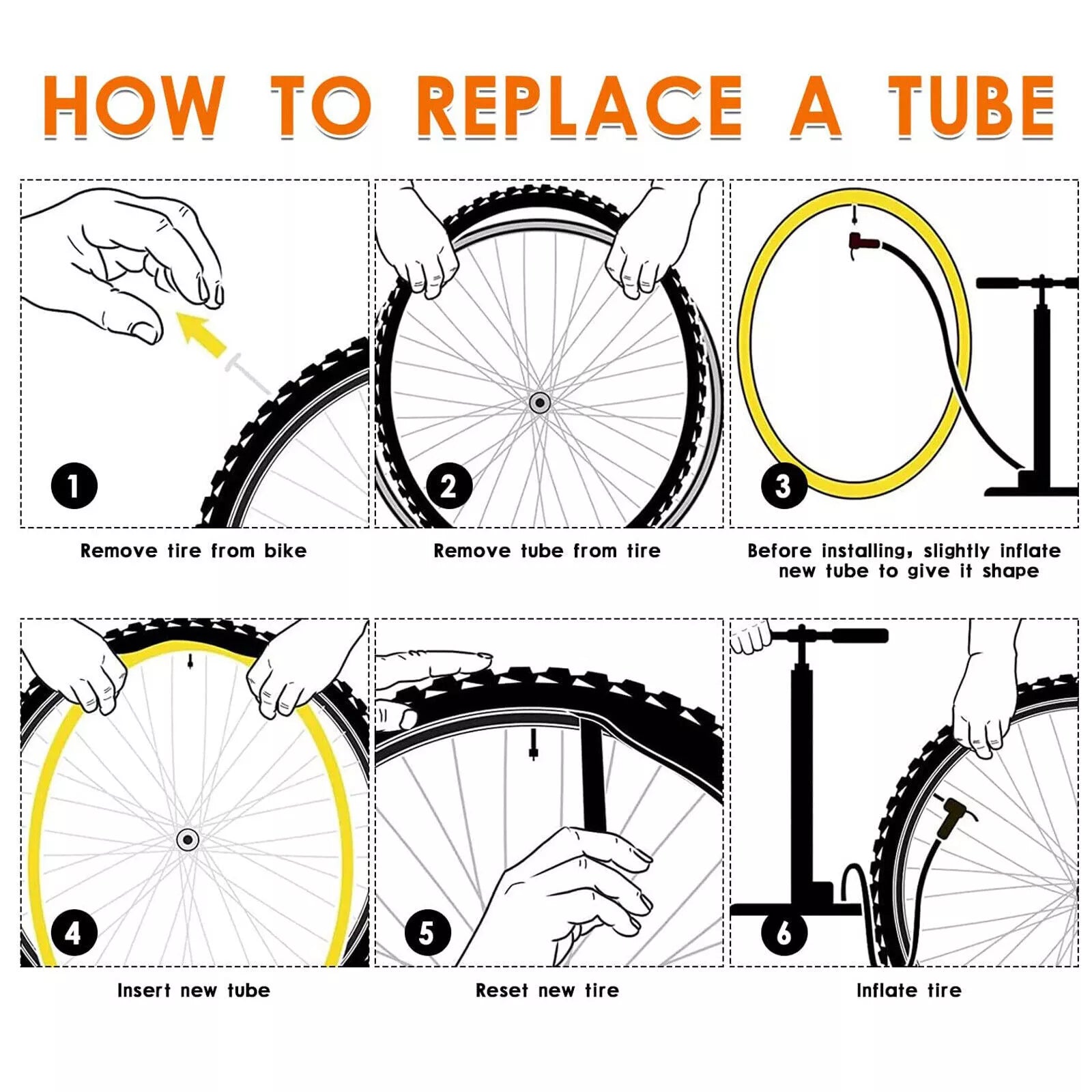 HOW TO REPLACE A TUBE

1
Remove tire from bike

2
Remove tube from tire

3
Before installing, slightly inflate new tube to give it shape

4
Insert new tube

5
Reset new tire

6
Inflate tire